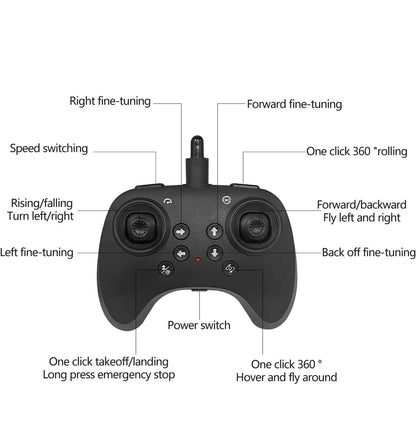 Right fine-tuning

Forward fine-tuning

Speed switching

One click 360 "rolling

Rising/falling
Turn left/right

Forward/backward
Fly left and right

Left fine-tuning

Back off fine-tuning

Power switch

One click takeoff/landing
Long press emergency stop

One click 360 °
Hover and fly around